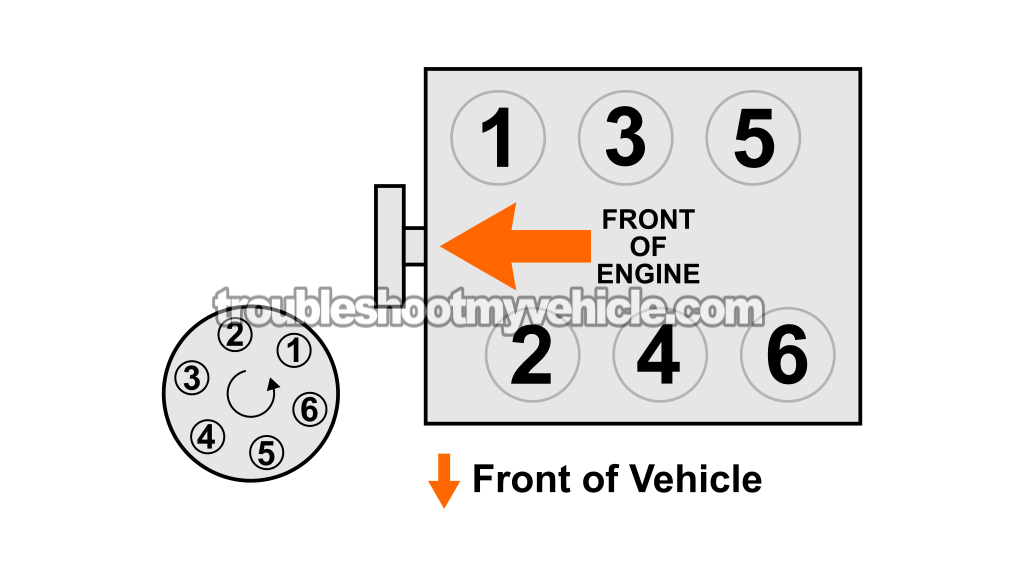 1 3 5

FRONT OF ENGINE

troubleshootmyvehicle.com

2 4 6

2 1 3 6 4 5

Front of Vehicle