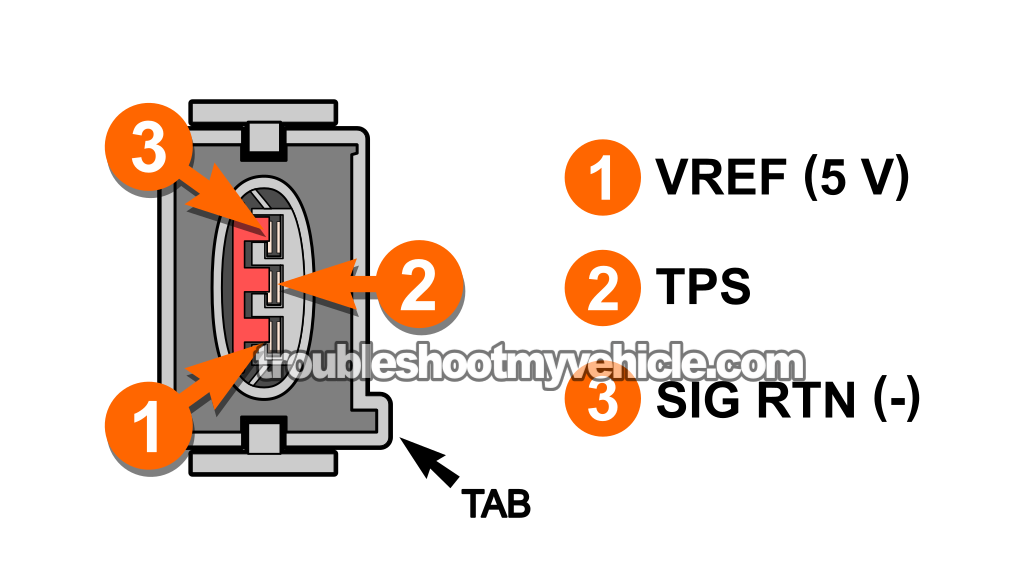 3

2

1

TAB

1 VREF (5 V)

2 TPS

3 SIG RTN (-)

troubleshootmyvehicle.com